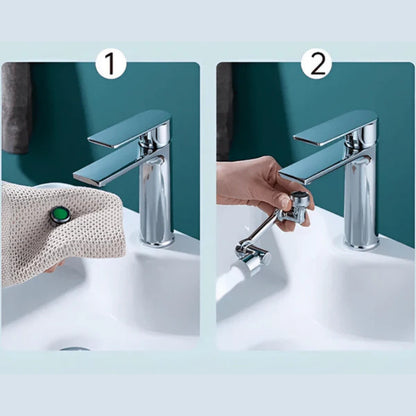 1

2