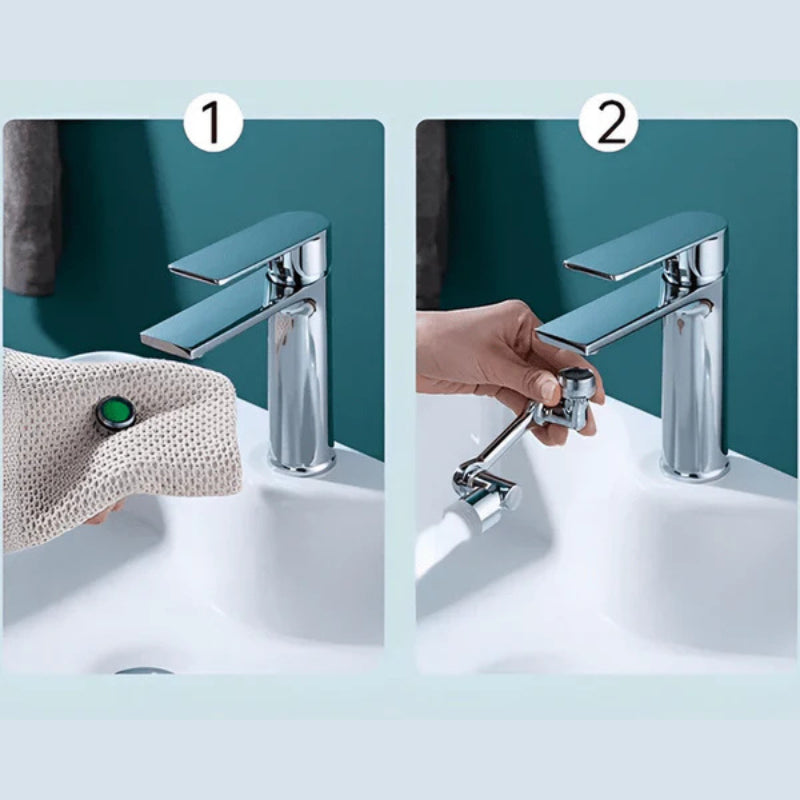 1

2